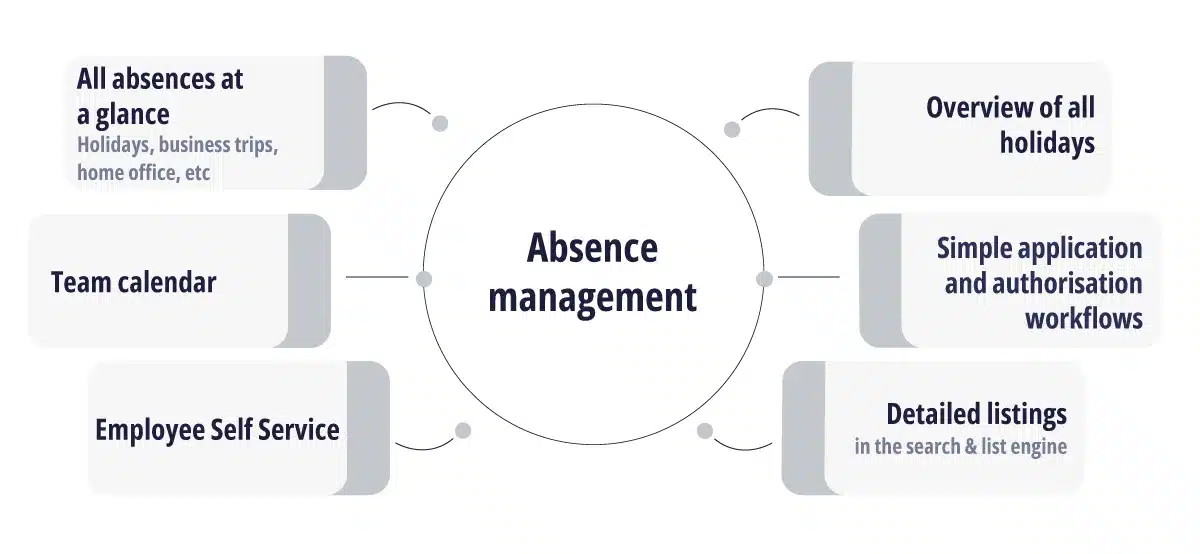 All absences at a glance
Holidays, business trips, home office, etc

Team calendar

Employee Self Service

Absence management

Overview of all holidays

Simple application and authorisation workflows

Detailed listings
in the search & list engine